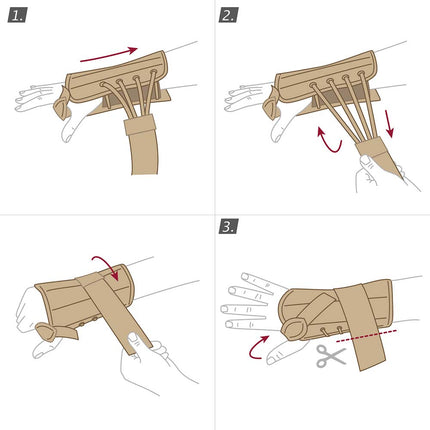 1.

2.

3.