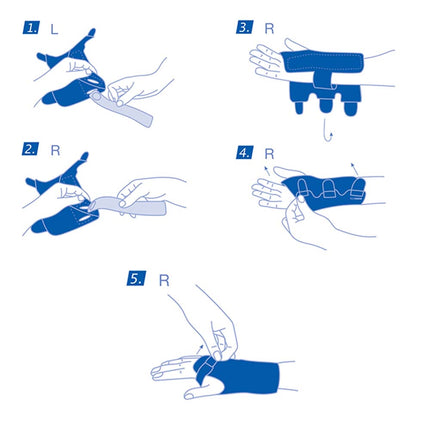 1. L

2. R

3. R

4. R

5. R