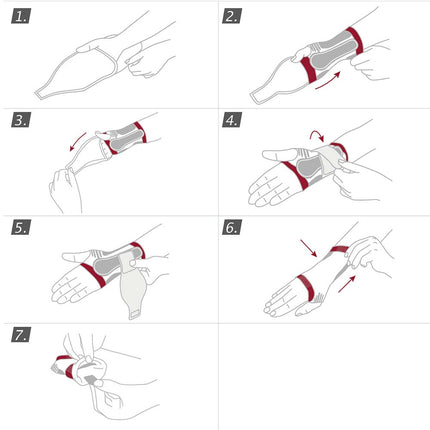 1.

2.

3.

4.

5.

6.

7.