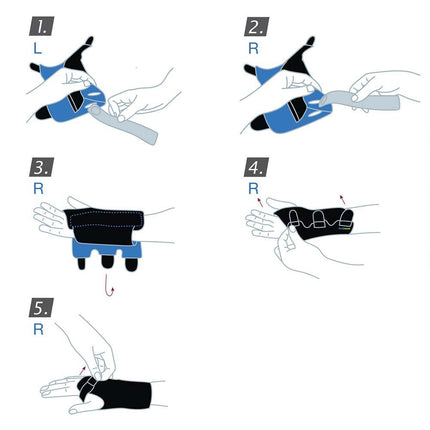 1.
L

2.
R

3.
R

4.
R

5.
R