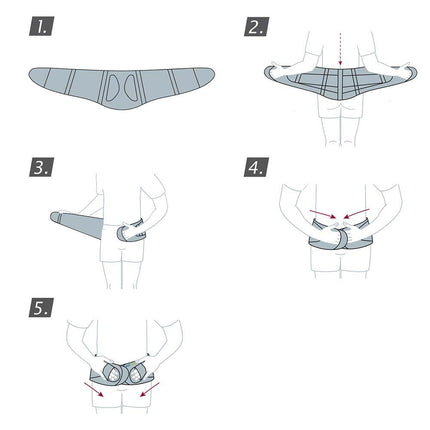 1.

2.

3.

4.

5.